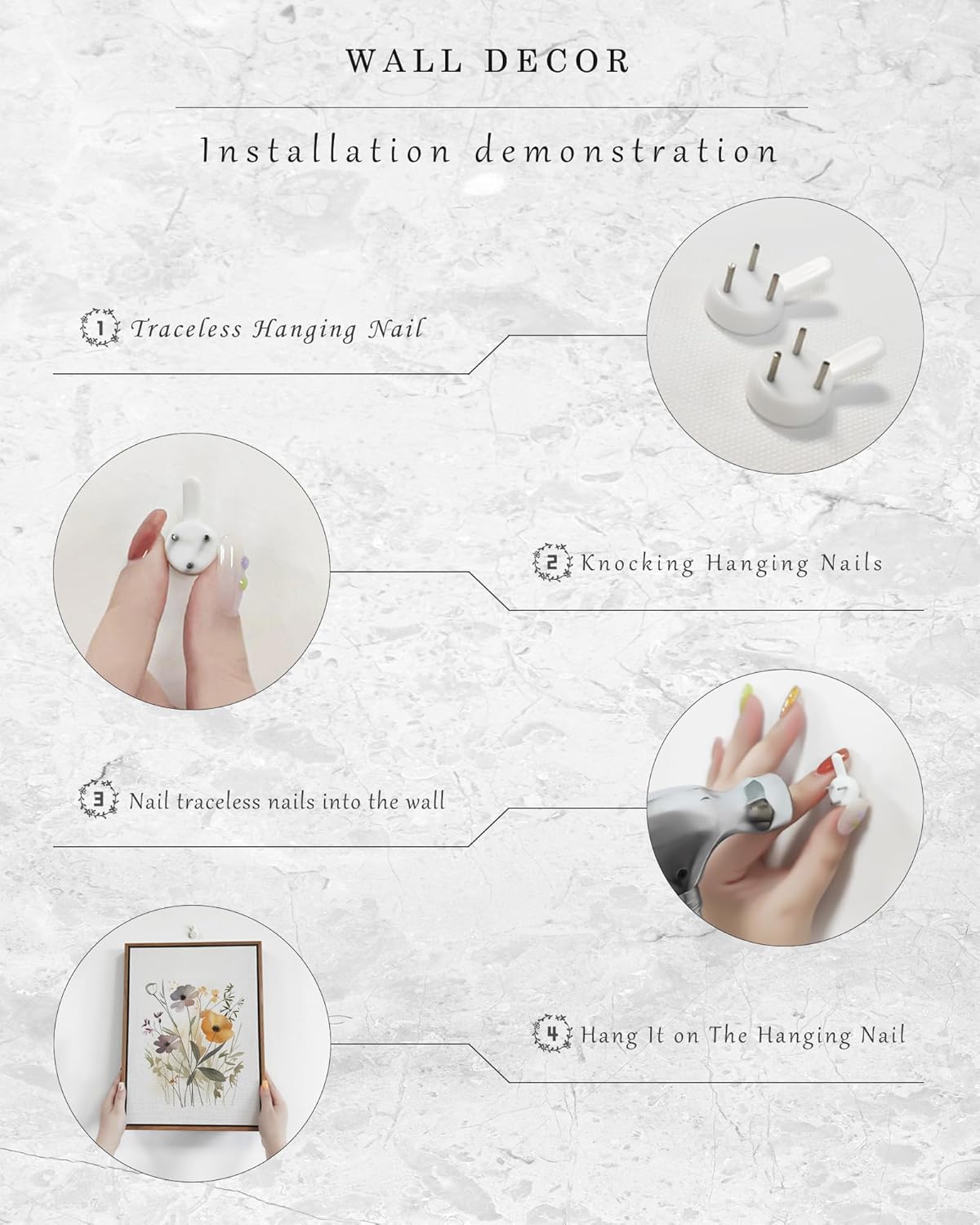 WALL DECOR

Installation demonstration

1 Traceless Hanging Nail

2 Knocking Hanging Nails

3 Nail traceless nails into the wall

4 Hang It on The Hanging Nail