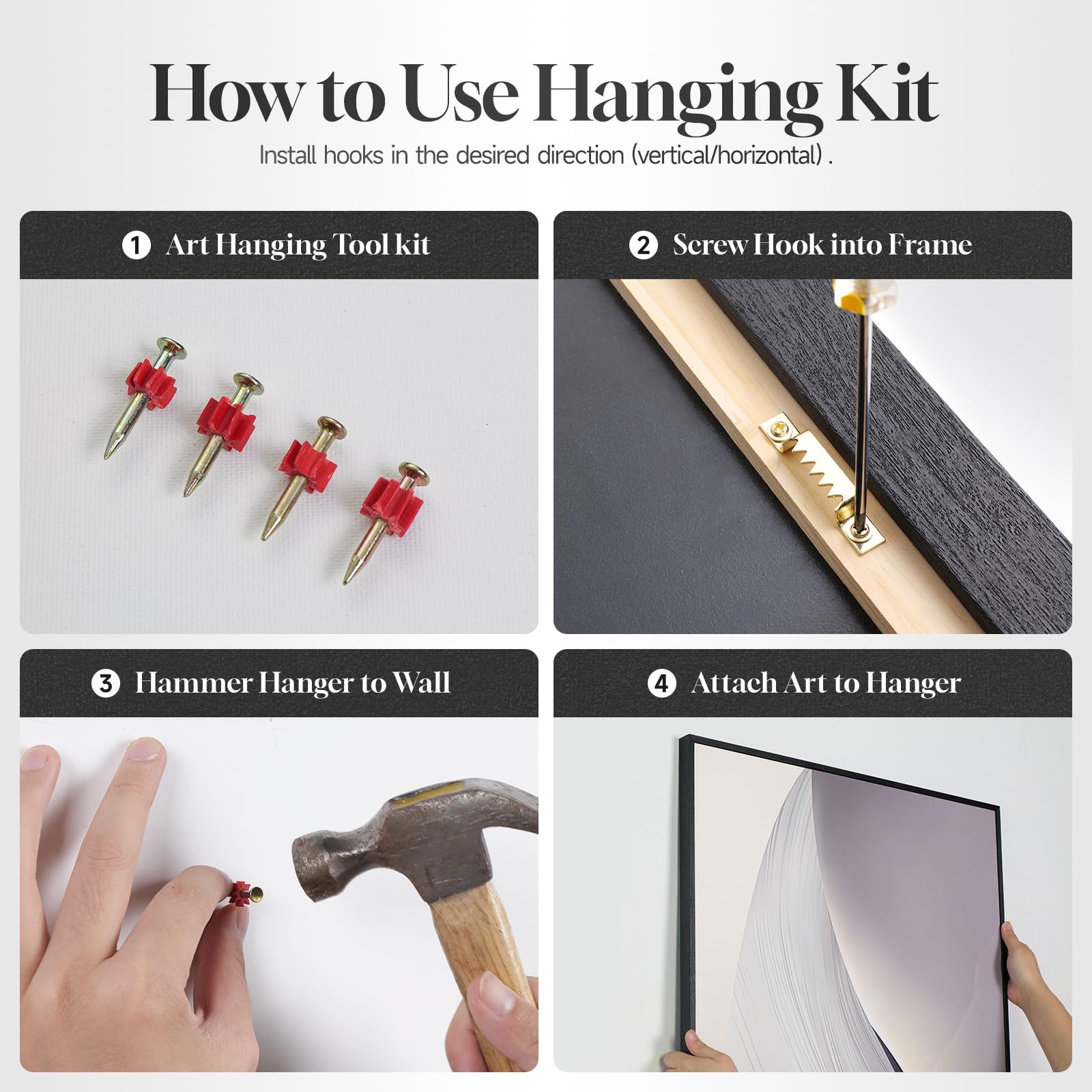 How to Use Hanging Kit

Install hooks in the desired direction (vertical/horizontal) .

1 Art Hanging Tool kit

2 Screw Hook into Frame

3 Hammer Hanger to Wall

4 Attach Art to Hanger