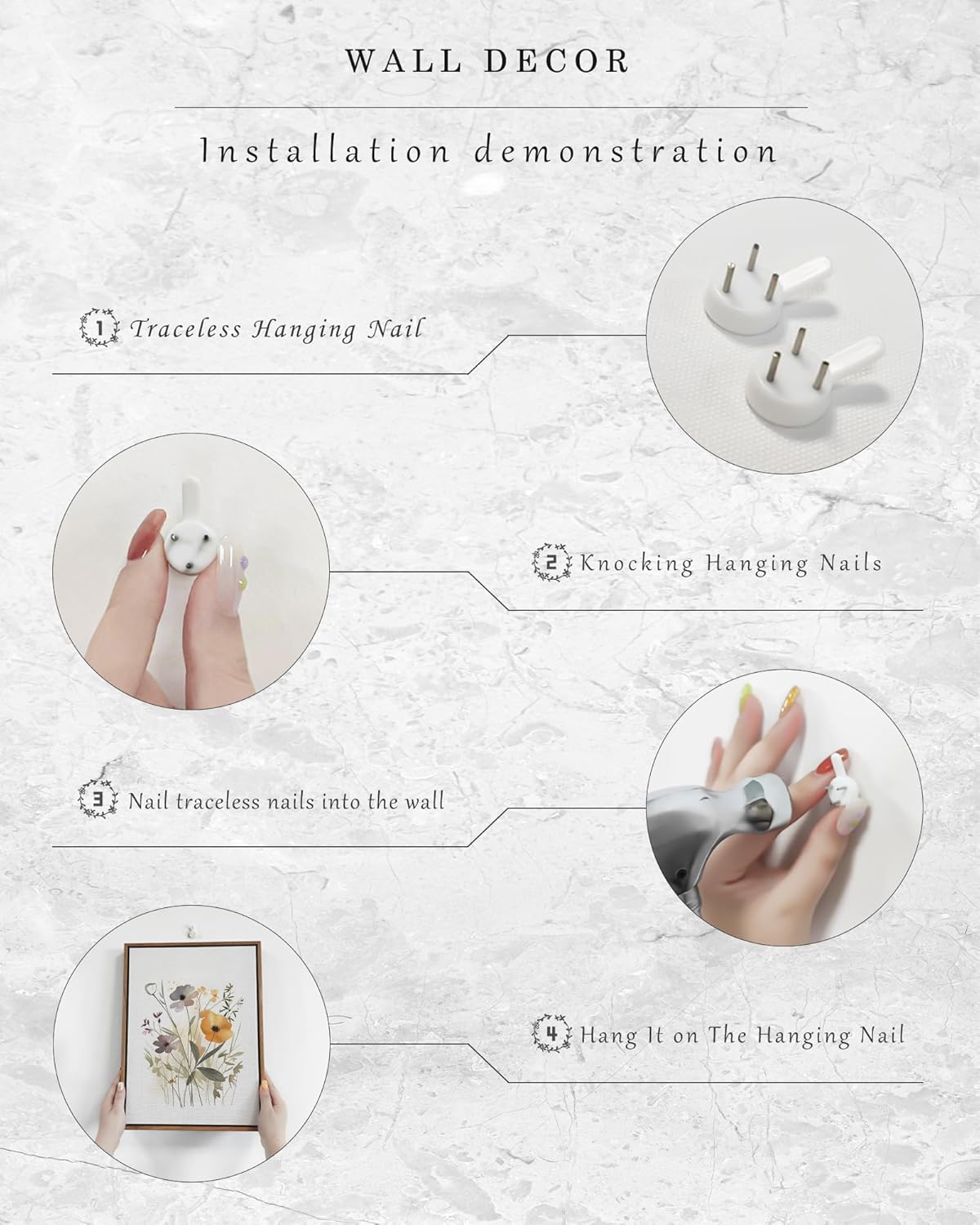 WALL DECOR

Installation demonstration

1 Traceless Hanging Nail

2 Knocking Hanging Nails

3 Nail traceless nails into the wall

4 Hang It on The Hanging Nail