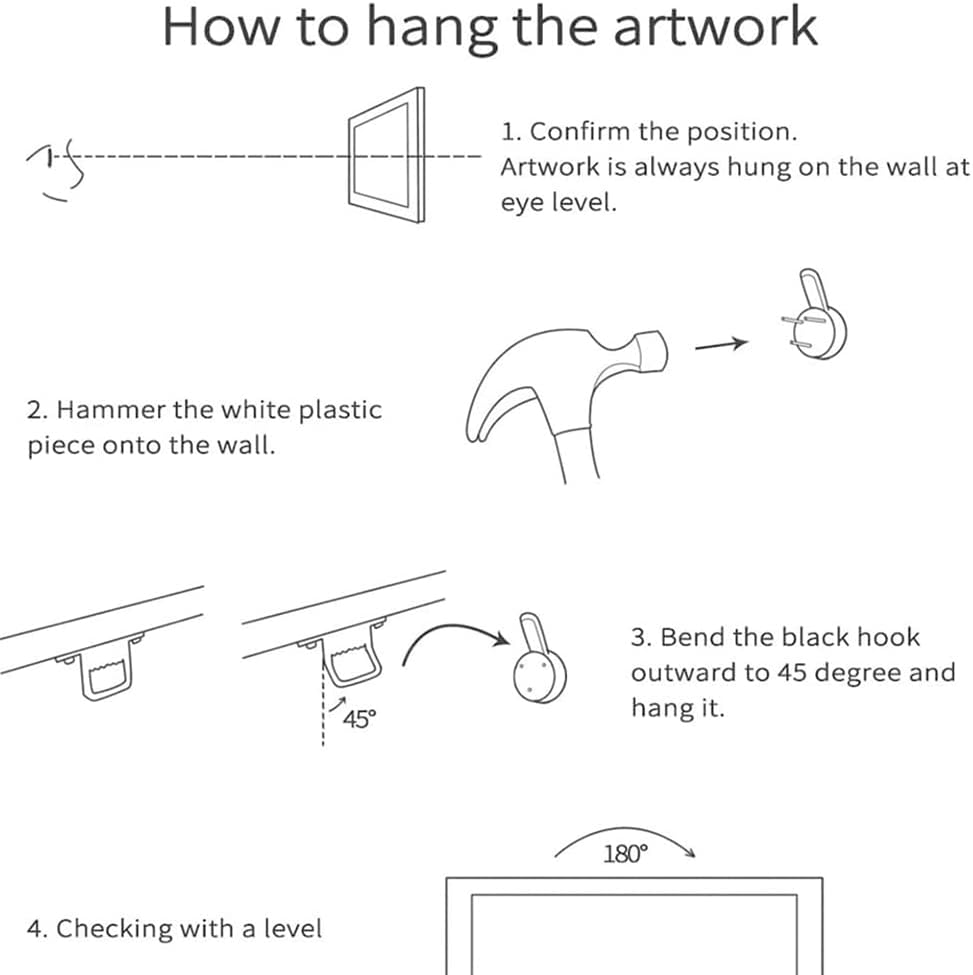 How to hang the artwork

1. Confirm the position.
Artwork is always hung on the wall at eye level.

2. Hammer the white plastic piece onto the wall.

45°

3. Bend the black hook outward to 45 degree and hang it.

180°

4. Checking with a level