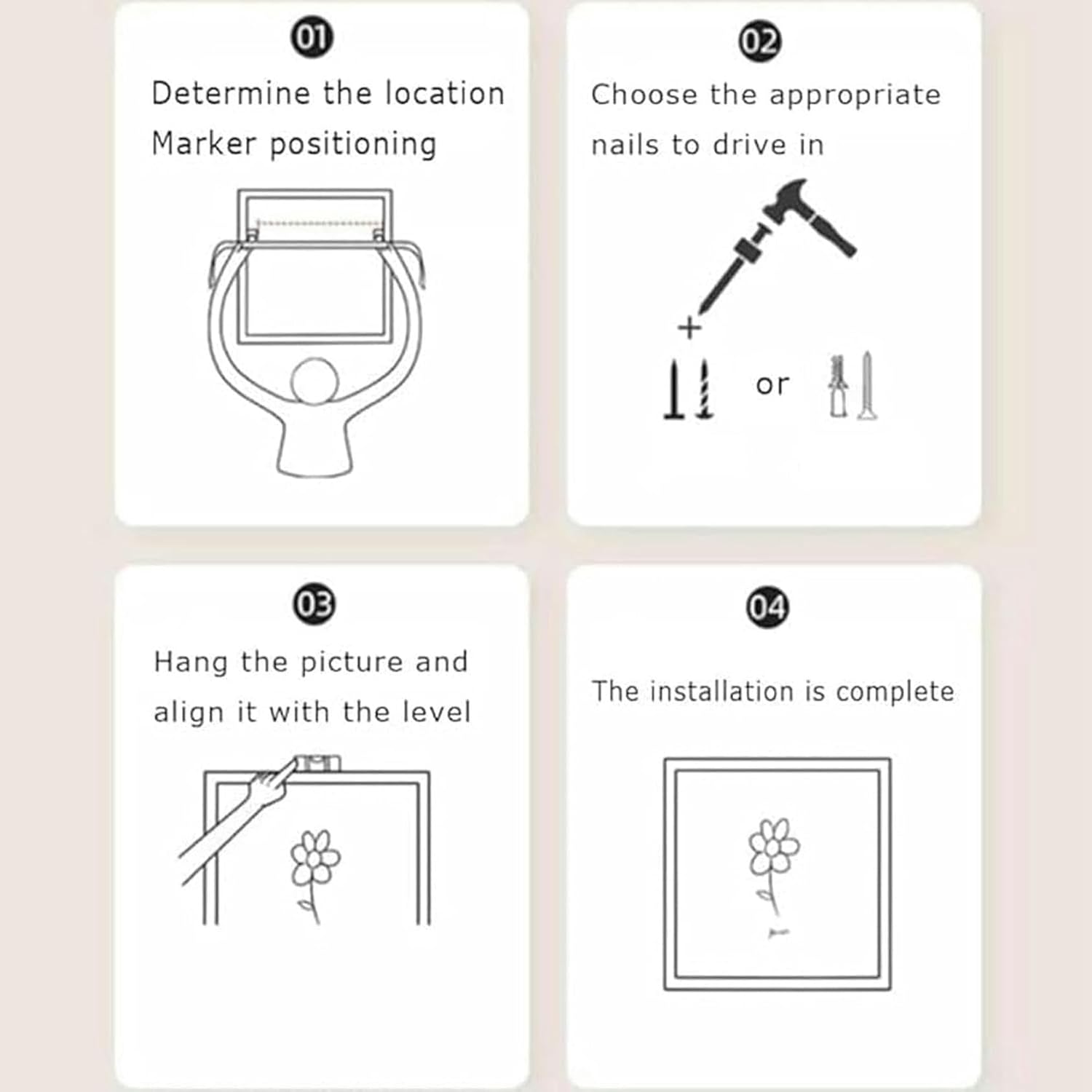 01

Determine the location
Marker positioning

02

Choose the appropriate
nails to drive in

+

or

03

Hang the picture and
align it with the level

04

The installation is complete