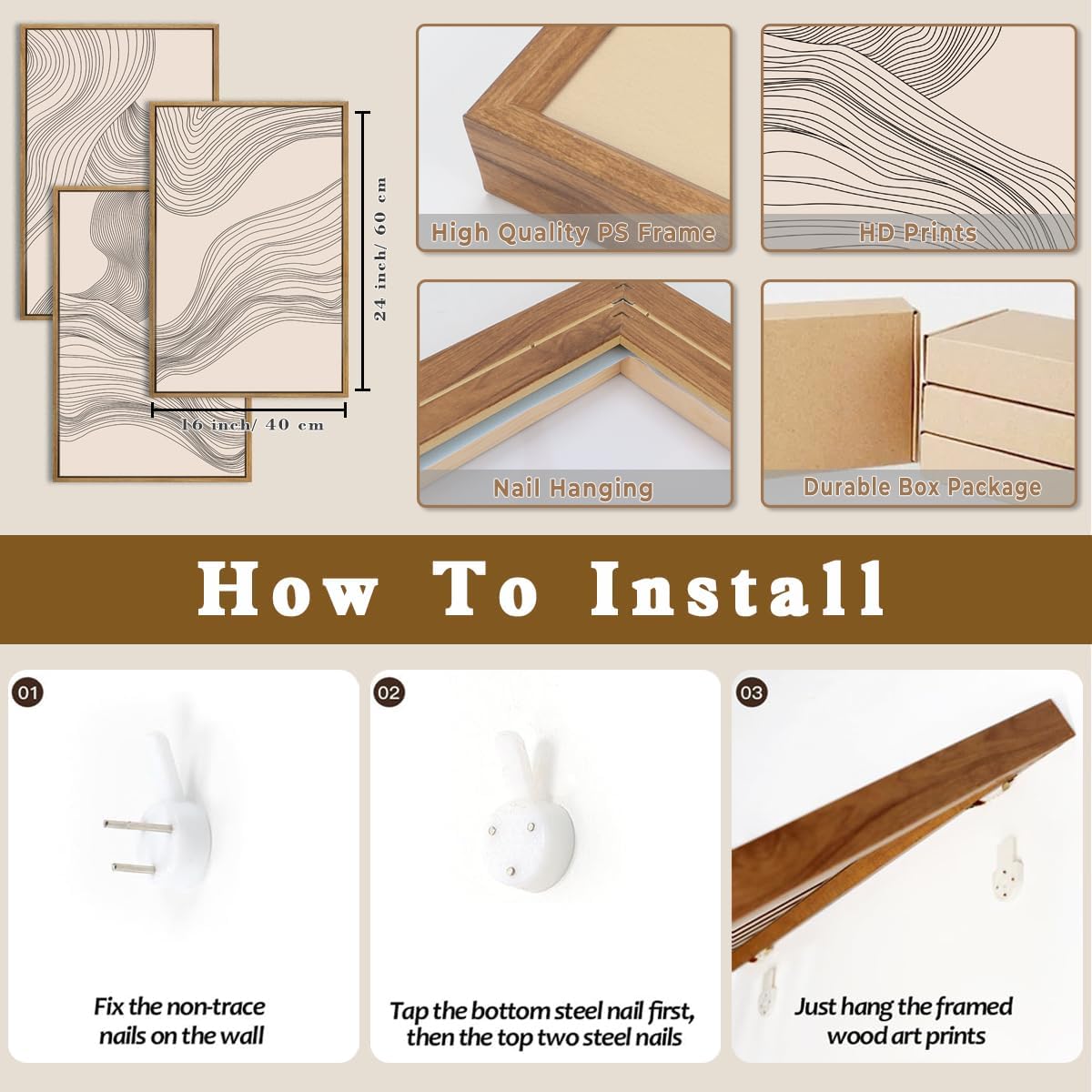 24 inch/ 60 cm

16 inch/ 40 cm

High Quality PS Frame

HD Prints

Nail Hanging

Durable Box Package

How To Install

01

Fix the non-trace nails on the wall

02

Tap the bottom steel nail first, then the top two steel nails

03

Just hang the framed wood art prints