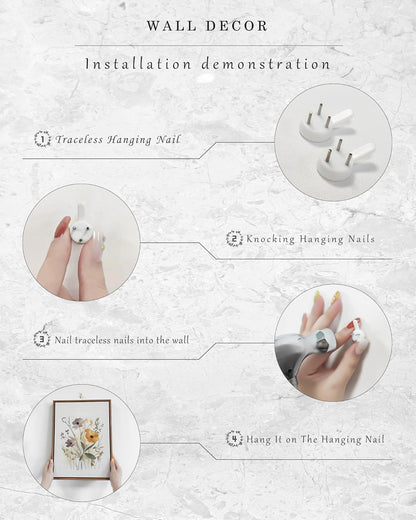 WALL DECOR

Installation demonstration

1 Traceless Hanging Nail

2 Knocking Hanging Nails

3 Nail traceless nails into the wall

4 Hang It on The Hanging Nail