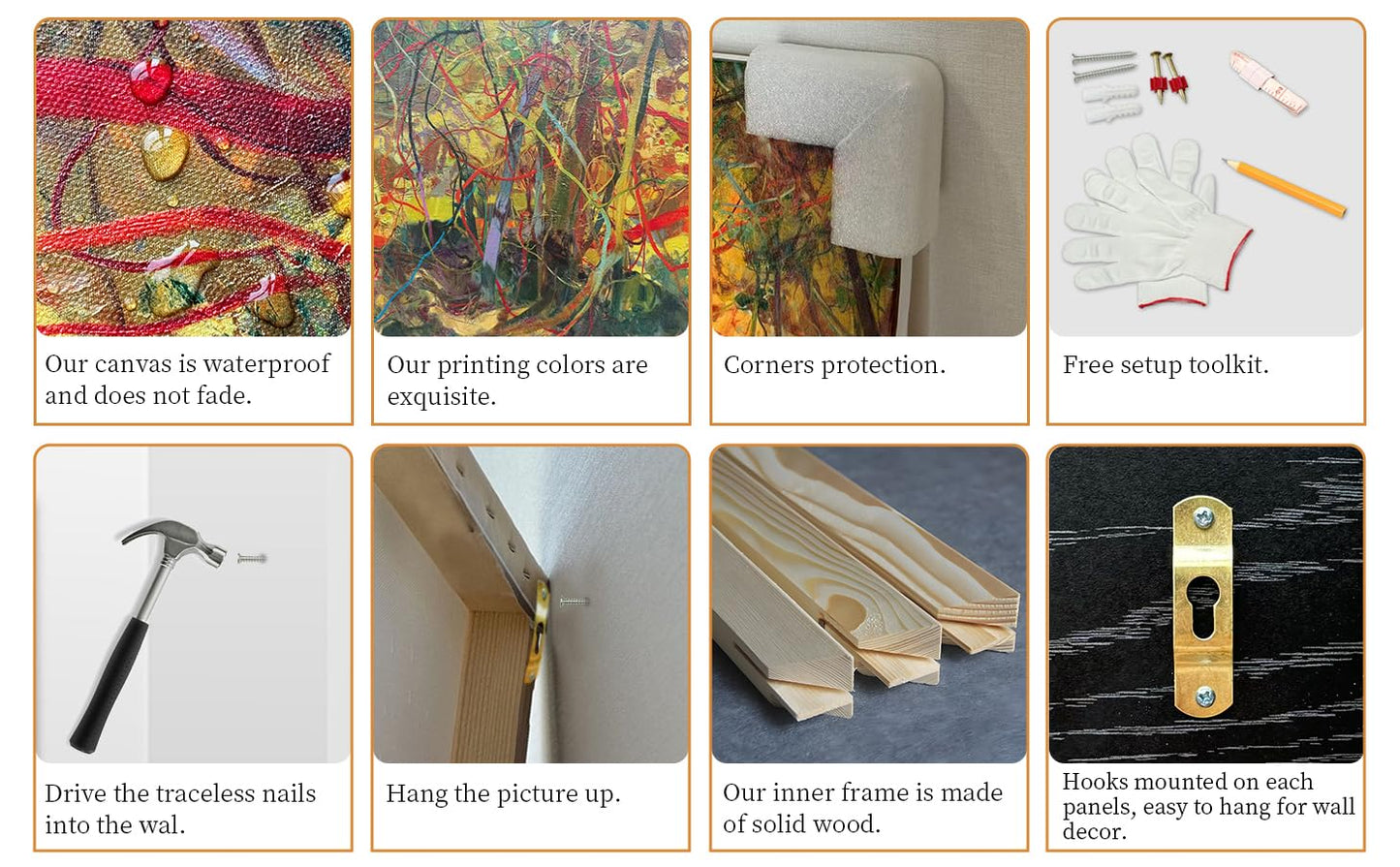 Our canvas is waterproof and does not fade.

Our printing colors are exquisite.

Corners protection.

Free setup toolkit.

Drive the traceless nails into the wal.

Hang the picture up.

Our inner frame is made of solid wood.

Hooks mounted on each panels, easy to hang for wall decor.