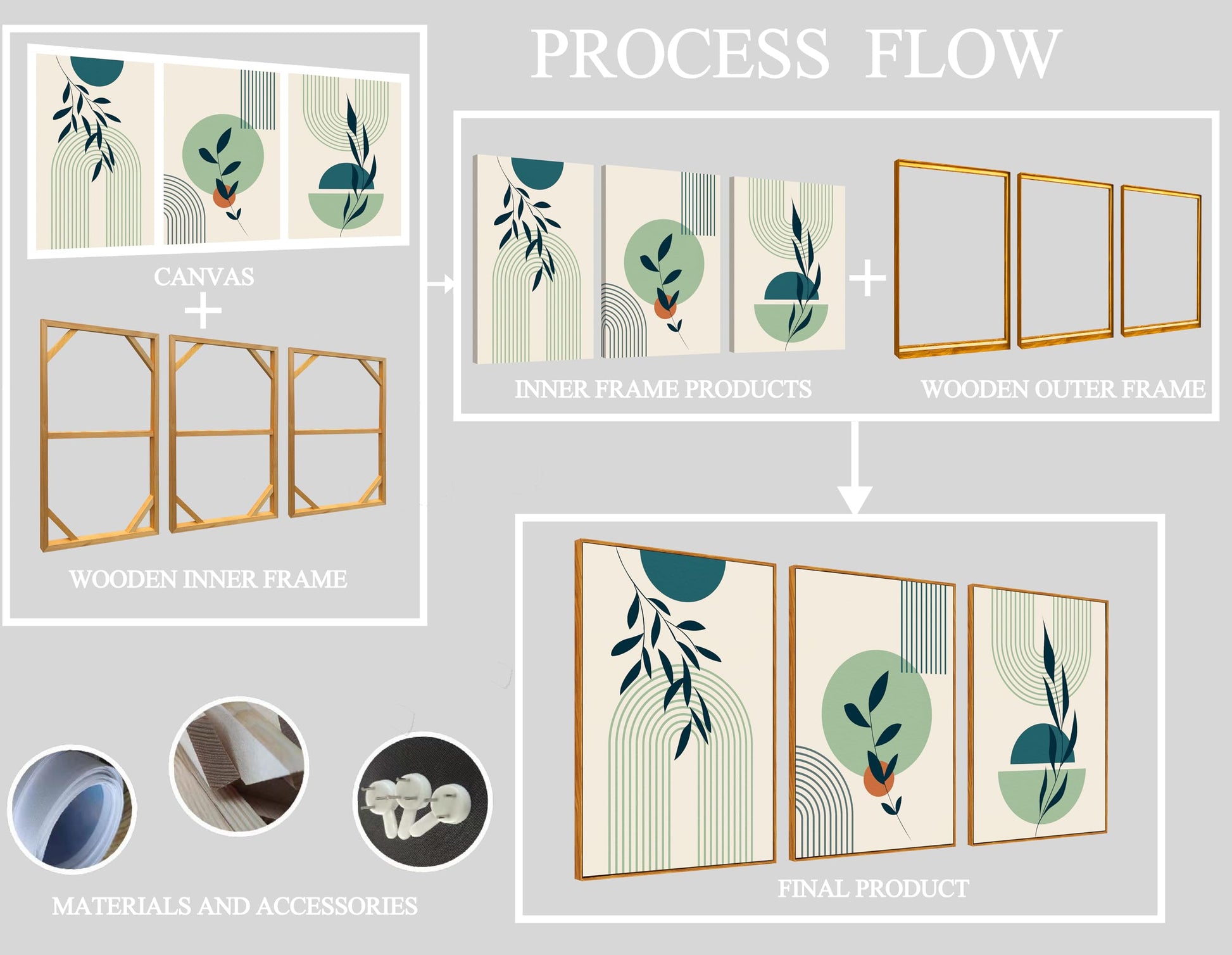 PROCESS FLOW

CANVAS

+

WOODEN INNER FRAME

INNER FRAME PRODUCTS

+

WOODEN OUTER FRAME

FINAL PRODUCT

MATERIALS AND ACCESSORIES